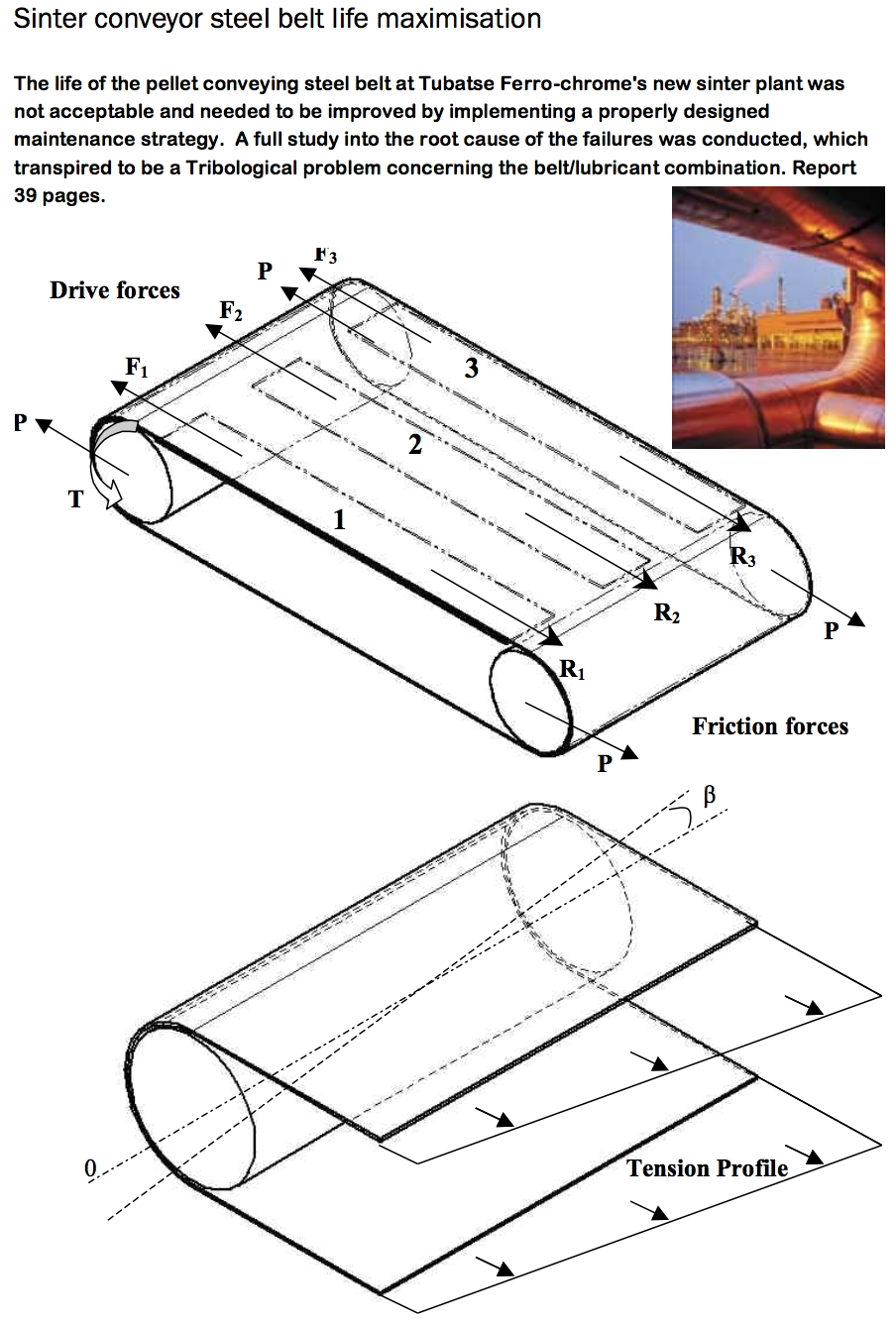 Sinter conveyor steel belt life maximisation

The life of the pellet conveying steel belt at Tubatse Ferro-chrome's new sinter plant was not acceptable and needed to be improved by implementing a properly designed maintenance strategy. A full study into the root cause of the failures was conducted, which transpired to be a Tribological problem concerning the belt/lubricant combination. Report 39 pages.

Drive forces

P

$F_3$

$F_2$

$F_1$

P

T

3

2

1

$R_3$

$R_2$

$R_1$

P

P

Friction forces

β

0

Tension Profile